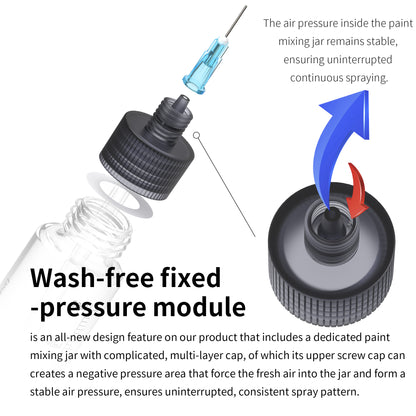 The air pressure inside the paint mixing jar remains stable, ensuring uninterrupted continuous spraying.

Wash-free fixed -pressure module

is an all-new design feature on our product that includes a dedicated paint mixing jar with complicated, multi-layer cap, of which its upper screw cap can creates a negative pressure area that force the fresh air into the jar and form a stable air pressure, ensures uninterrupted, consistent spray pattern.